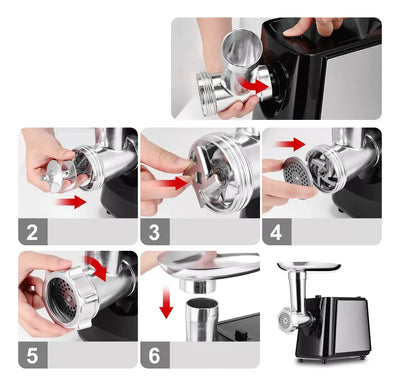 2

3

4

5

6