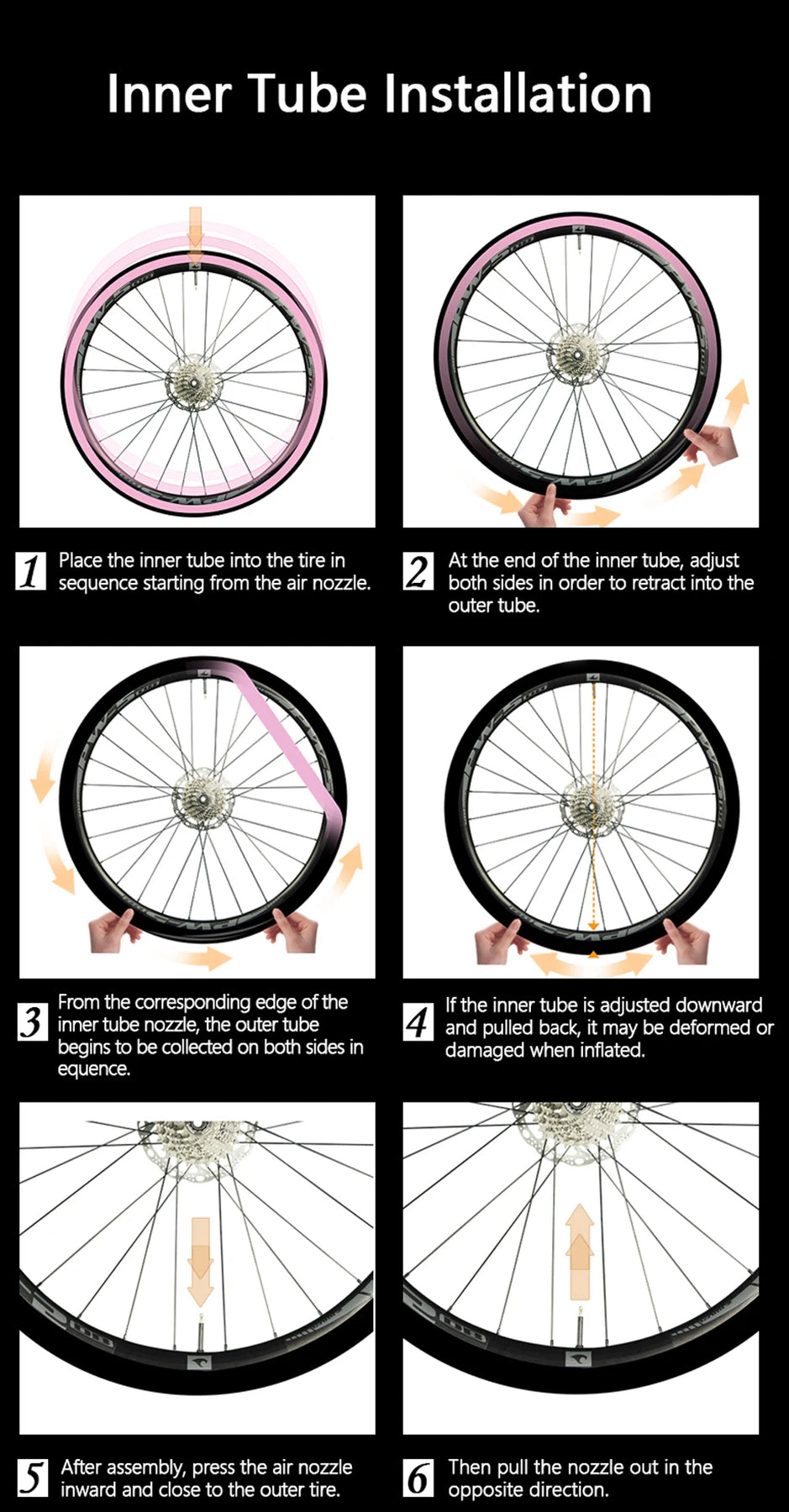 Inner Tube Installation

1 Place the inner tube into the tire in sequence starting from the air nozzle.

2 At the end of the inner tube, adjust both sides in order to retract into the outer tube.

3 From the corresponding edge of the inner tube nozzle, the outer tube begins to be collected on both sides in equence.

4 If the inner tube is adjusted downward and pulled back, it may be deformed or damaged when inflated.

5 After assembly, press the air nozzle inward and close to the outer tire.

6 Then pull the nozzle out in the opposite direction.