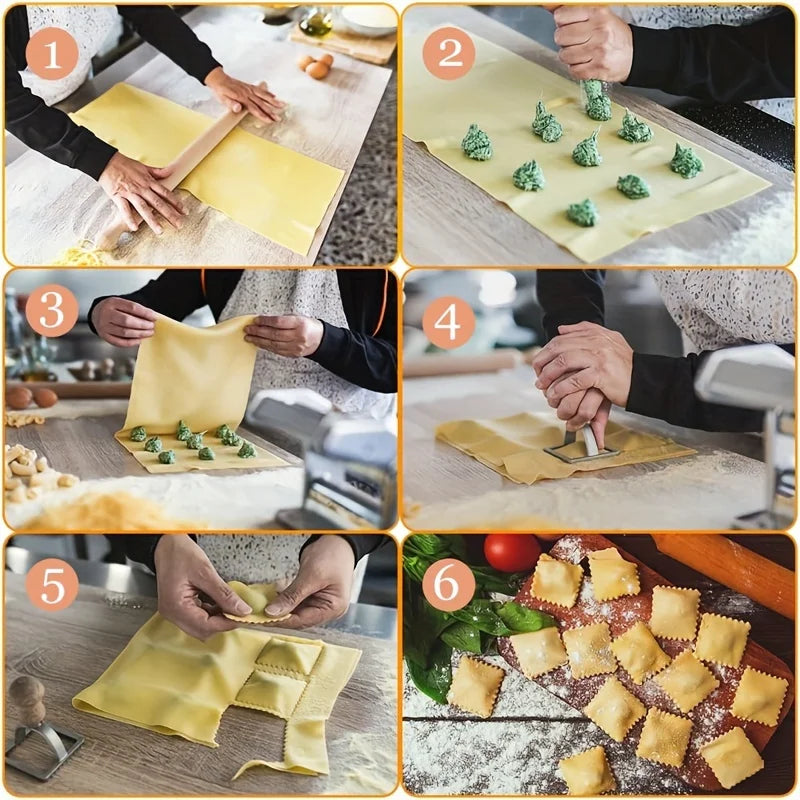 1

2

3

4

5

6