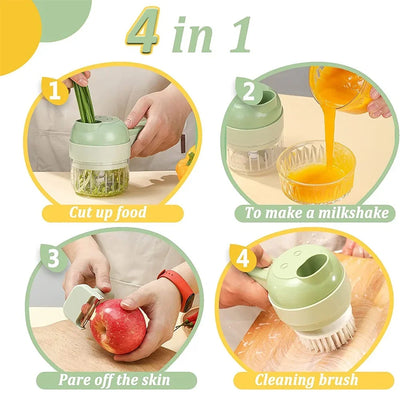 4 in 1

1

Cut up food

2

To make a milkshake

3

Pare off the skin

4

Cleaning brush