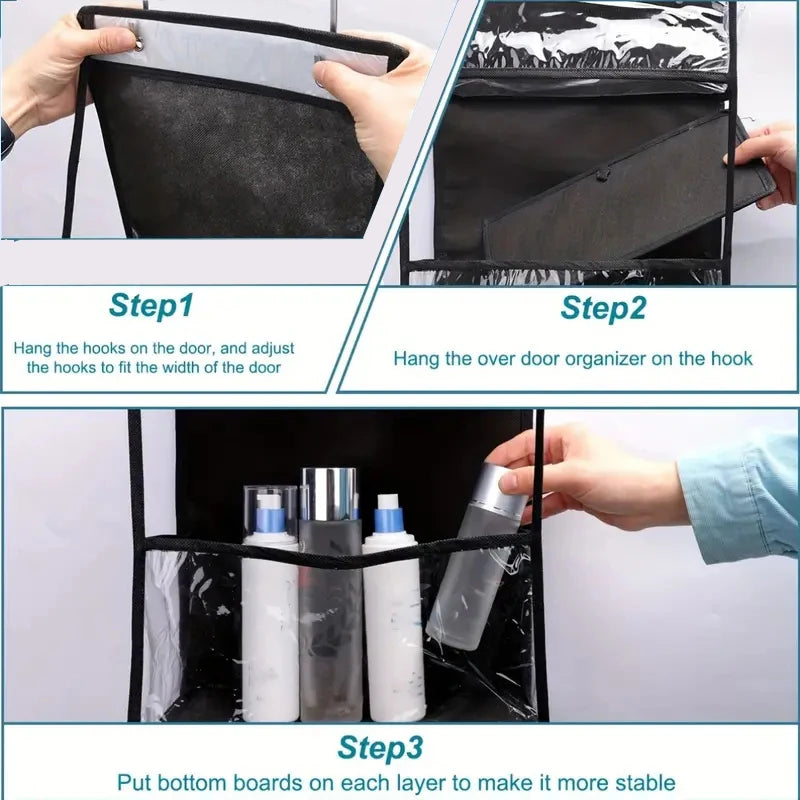 Step1

Hang the hooks on the door, and adjust the hooks to fit the width of the door

Step2

Hang the over door organizer on the hook

Step3

Put bottom boards on each layer to make it more stable