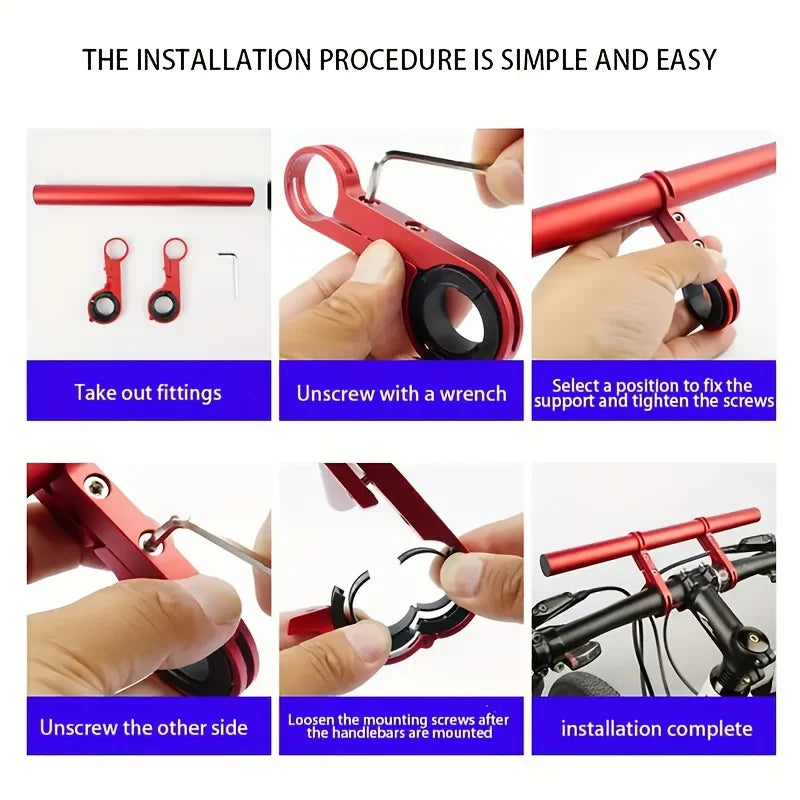 THE INSTALLATION PROCEDURE IS SIMPLE AND EASY

Take out fittings

Unscrew with a wrench

Select a position to fix the support and tighten the screws

Unscrew the other side

Loosen the mounting screws after the handlebars are mounted

installation complete