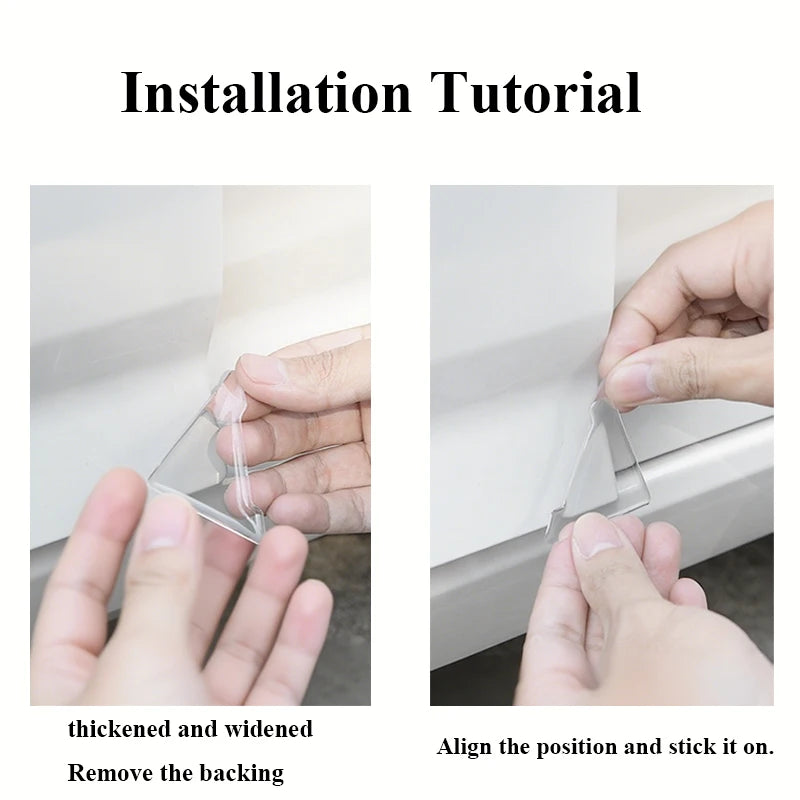 Installation Tutorial

thickened and widened

Remove the backing

Align the position and stick it on.