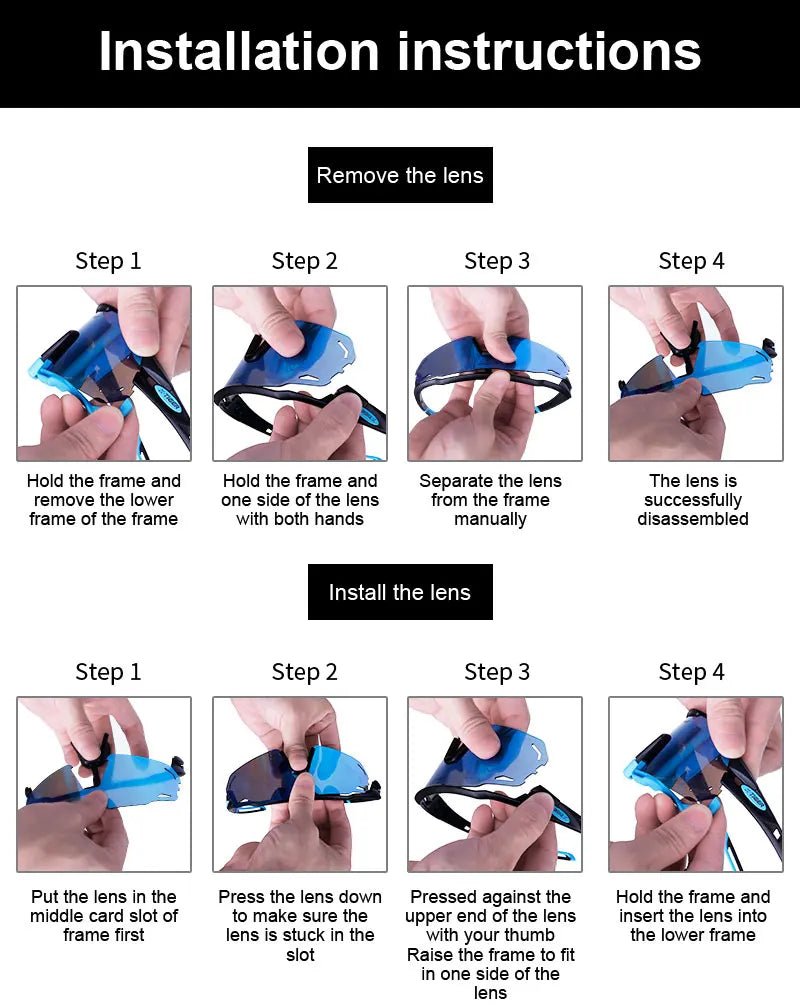 Installation instructions

Remove the lens

Step 1

Hold the frame and remove the lower frame of the frame

Step 2

Hold the frame and one side of the lens with both hands

Step 3

Separate the lens from the frame manually

Step 4

The lens is successfully disassembled

Install the lens

Step 1

Put the lens in the middle card slot of frame first

Step 2

Press the lens down to make sure the lens is stuck in the slot

Step 3

Pressed against the upper end of the lens with your thumb Raise the frame to fit in one side of the lens

Step 4

Hold the frame and insert the lens into the lower frame